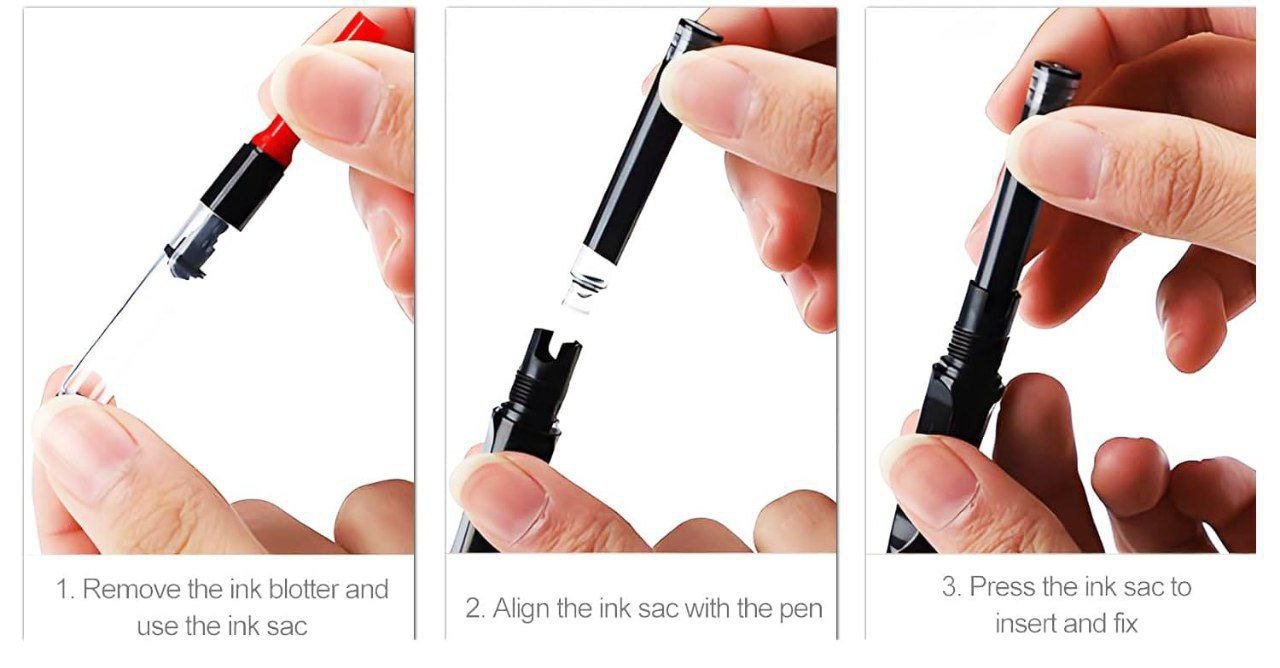 1. Remove the ink blotter and use the ink sac

2. Align the ink sac with the pen

3. Press the ink sac to insert and fix